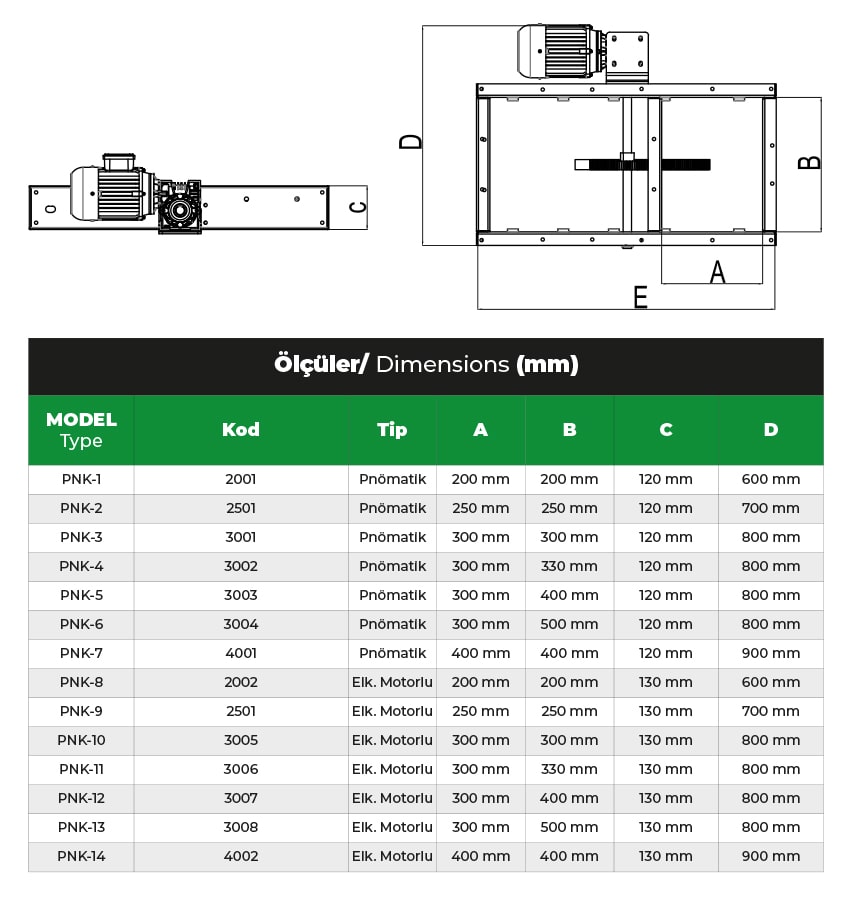 C

D

B

A

E

Ölçüler/ Dimensions (mm)

| MODEL Type | Kod | Tip | A | B | C | D |
|---|---|---|---|---|---|---|
| PNK-1 | 2001 | Pnömatik | 200 mm | 200 mm | 120 mm | 600 mm |
| PNK-2 | 2501 | Pnömatik | 250 mm | 250 mm | 120 mm | 700 mm |
| PNK-3 | 3001 | Pnömatik | 300 mm | 300 mm | 120 mm | 800 mm |
| PNK-4 | 3002 | Pnömatik | 300 mm | 330 mm | 120 mm | 800 mm |
| PNK-5 | 3003 | Pnömatik | 300 mm | 400 mm | 120 mm | 800 mm |
| PNK-6 | 3004 | Pnömatik | 300 mm | 500 mm | 120 mm | 800 mm |
| PNK-7 | 4001 | Pnömatik | 400 mm | 400 mm | 120 mm | 900 mm |
| PNK-8 | 2002 | Elk. Motorlu | 200 mm | 200 mm | 130 mm | 600 mm |
| PNK-9 | 2501 | Elk. Motorlu | 250 mm | 250 mm | 130 mm | 700 mm |
| PNK-10 | 3005 | Elk. Motorlu | 300 mm | 300 mm | 130 mm | 800 mm |
| PNK-11 | 3006 | Elk. Motorlu | 300 mm | 330 mm | 130 mm | 800 mm |
| PNK-12 | 3007 | Elk. Motorlu | 300 mm | 400 mm | 130 mm | 800 mm |
| PNK-13 | 3008 | Elk. Motorlu | 300 mm | 500 mm | 130 mm | 800 mm |
| PNK-14 | 4002 | Elk. Motorlu | 400 mm | 400 mm | 130 mm | 900 mm |